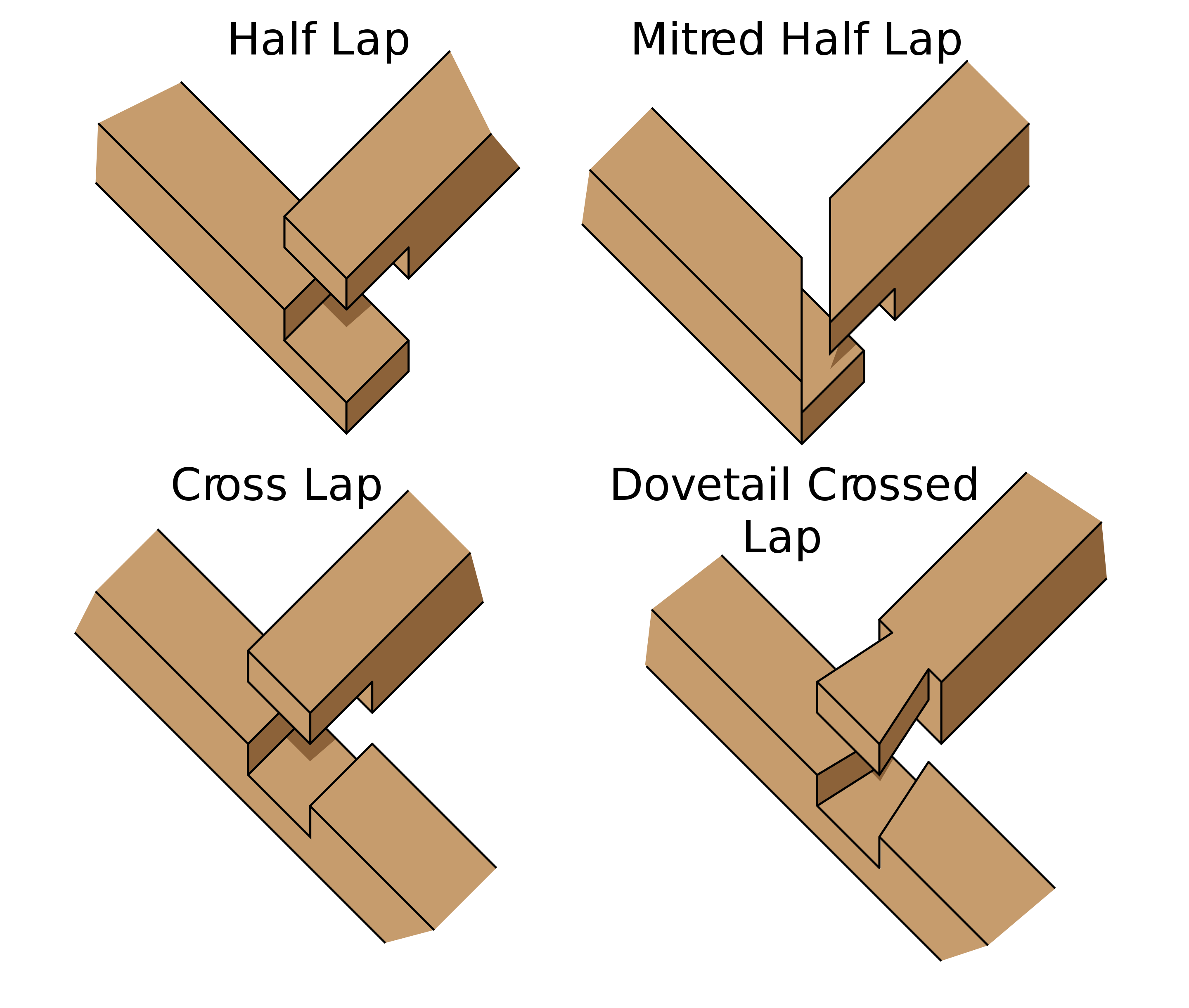 Half Lap

Mitred Half Lap

Cross Lap

Dovetail Crossed Lap